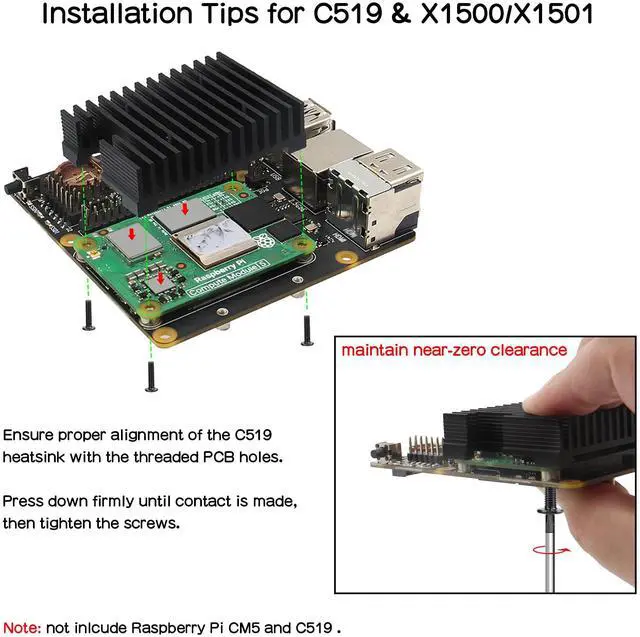 Installation Tips for C519 & X1500/X1501

Raspberry Pi
Compute Module 5

maintain near-zero clearance

Ensure proper alignment of the C519 heatsink with the threaded PCB holes.

Press down firmly until contact is made, then tighten the screws.

Note: not inlcude Raspberry Pi CM5 and C519 .