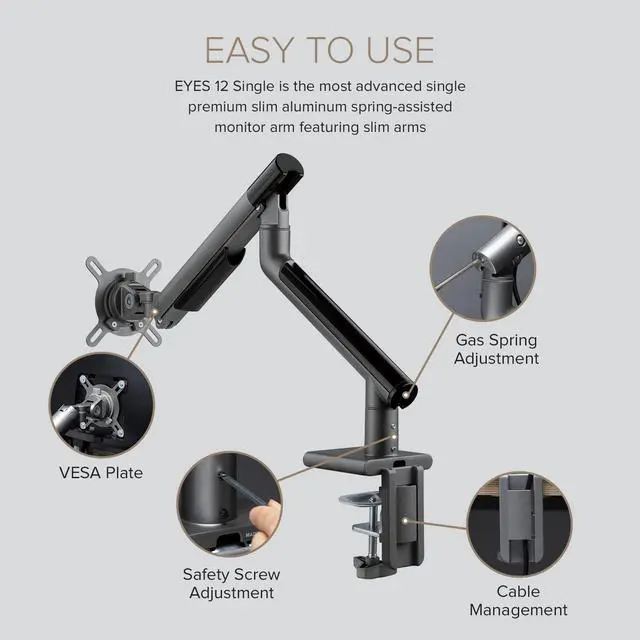 EASY TO USE

EYES 12 Single is the most advanced single premium slim aluminum spring-assisted monitor arm featuring slim arms

Gas Spring Adjustment

VESA Plate

Safety Screw Adjustment

Cable Management