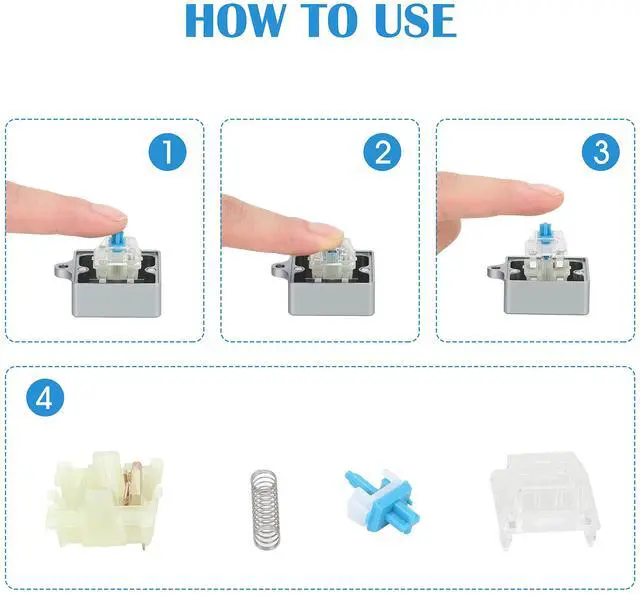 HOW TO USE

1

2

3

4