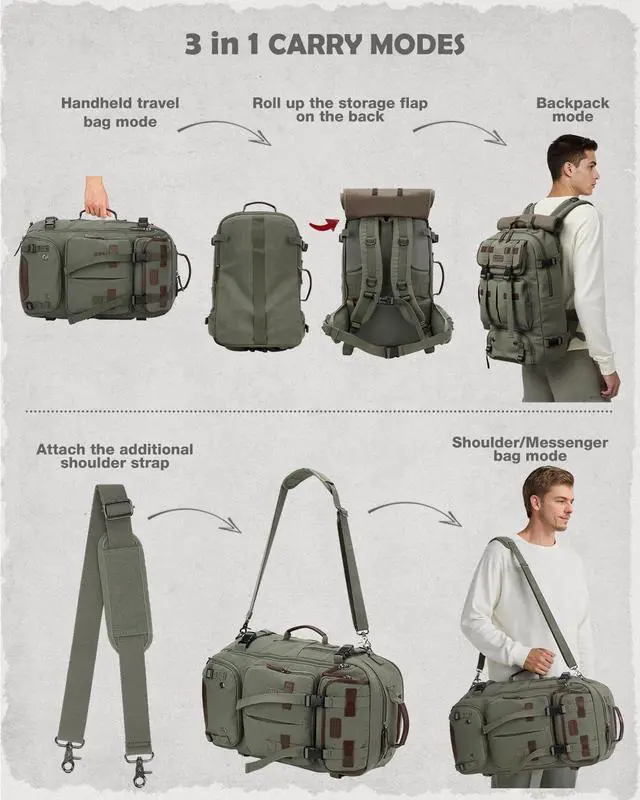 3 in 1 CARRY MODES

Handheld travel bag mode

Roll up the storage flap on the back

Backpack mode

Attach the additional shoulder strap

Shoulder/Messenger bag mode