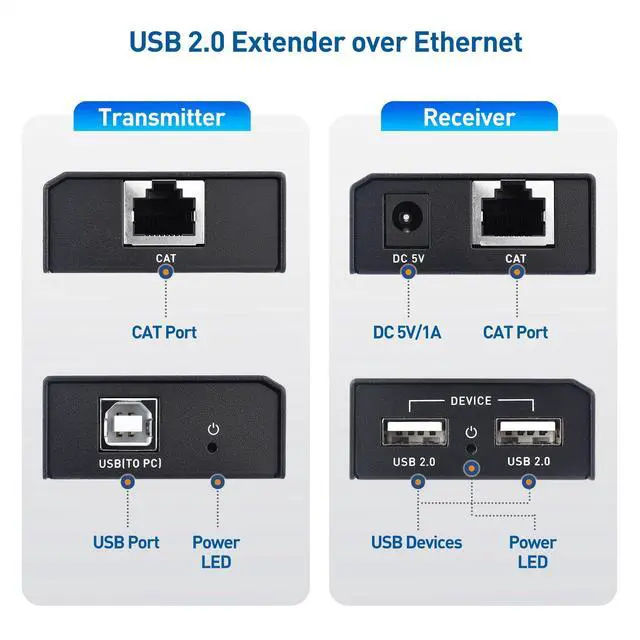 USB 2.0 Extender over Ethernet

Transmitter

CAT

CAT Port

USB(TO PC)

USB Port

Power LED

Receiver

DC 5V

CAT

DC 5V/1A

CAT Port

DEVICE

USB 2.0

USB 2.0

USB Devices

Power LED