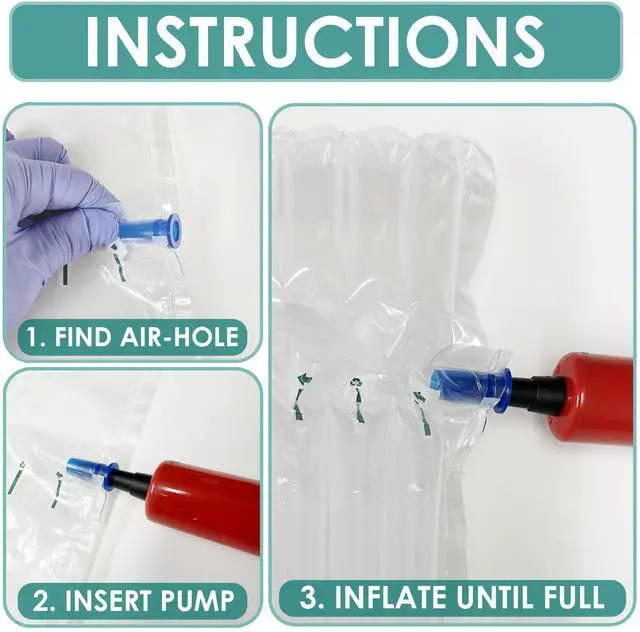 INSTRUCTIONS

1. FIND AIR-HOLE

2. INSERT PUMP

3. INFLATE UNTIL FULL