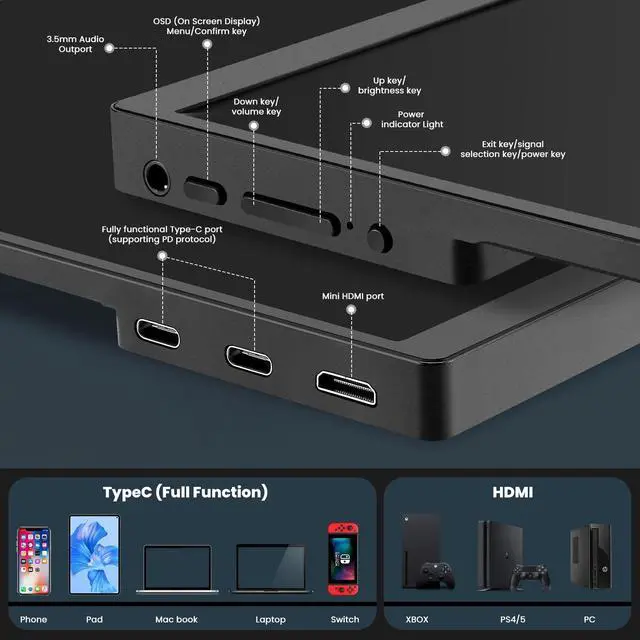 3.5mm Audio Outport

OSD (On Screen Display) Menu/Confirm key

Down key/ volume key

Up key/ brightness key

Power indicator Light

Exit key/signal selection key/power key

Fully functional Type-C port (supporting PD protocol)

Mini HDMI port

TypeC (Full Function)

Phone

Pad

Mac book

Laptop

Switch

HDMI

XBOX

PS4/5

PC