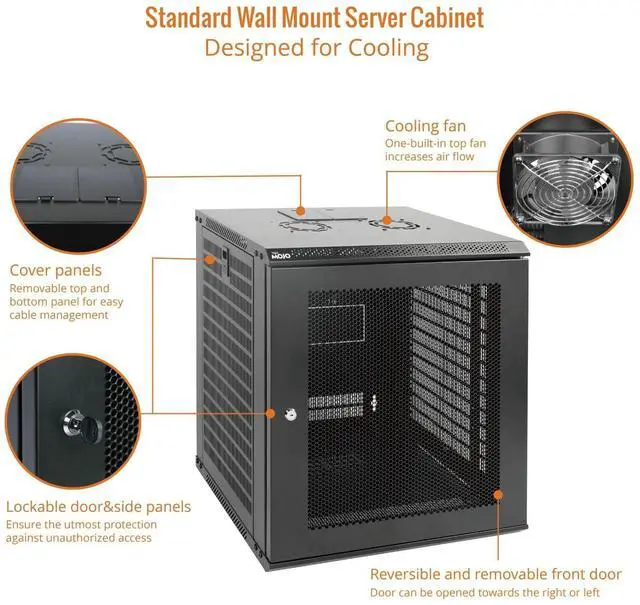 Standard Wall Mount Server Cabinet
Designed for Cooling

Cooling fan
One-built-in top fan increases air flow

Cover panels
Removable top and bottom panel for easy cable management

MOJO

Lockable door&side panels
Ensure the utmost protection against unauthorized access

Reversible and removable front door
Door can be opened towards the right or left