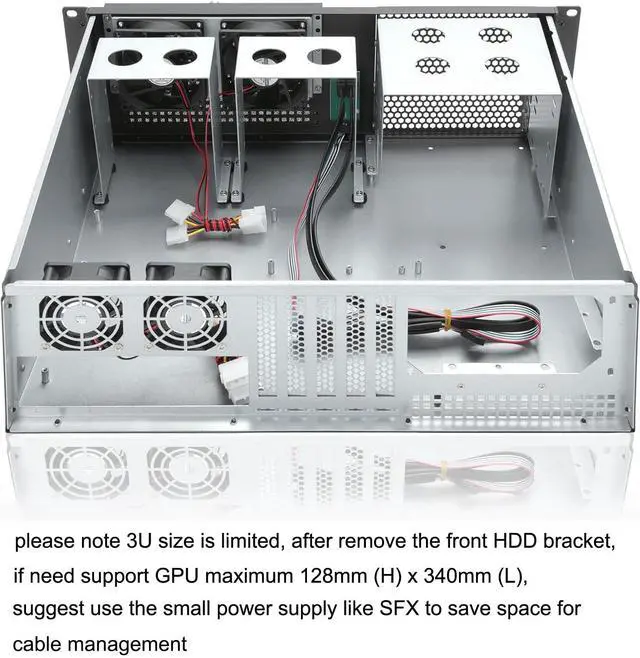 please note 3U size is limited, after remove the front HDD bracket, if need support GPU maximum 128mm (H) x 340mm (L), suggest use the small power supply like SFX to save space for cable management