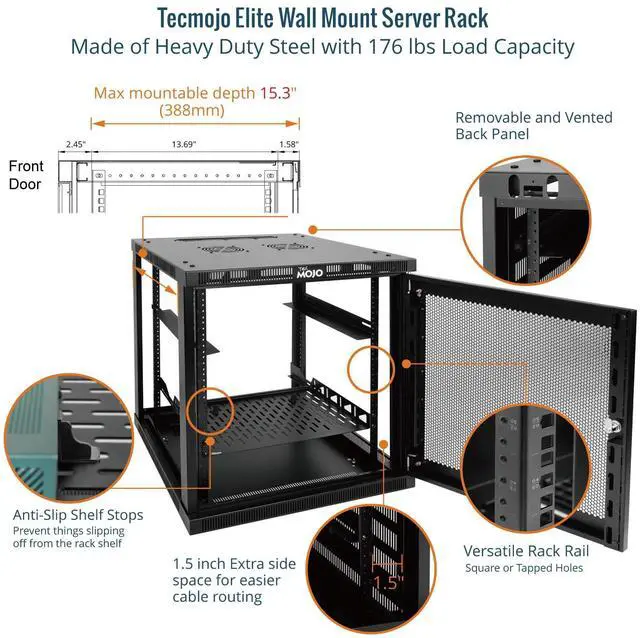 Tecmojo Elite Wall Mount Server Rack
Made of Heavy Duty Steel with 176 lbs Load Capacity

Max mountable depth 15.3" (388mm)

2.45"
13.69"
1.58"

Front Door

Removable and Vented Back Panel

MOJO

Anti-Slip Shelf Stops
Prevent things slipping off from the rack shelf

1.5 inch Extra side space for easier cable routing

1.5"

Versatile Rack Rail
Square or Tapped Holes