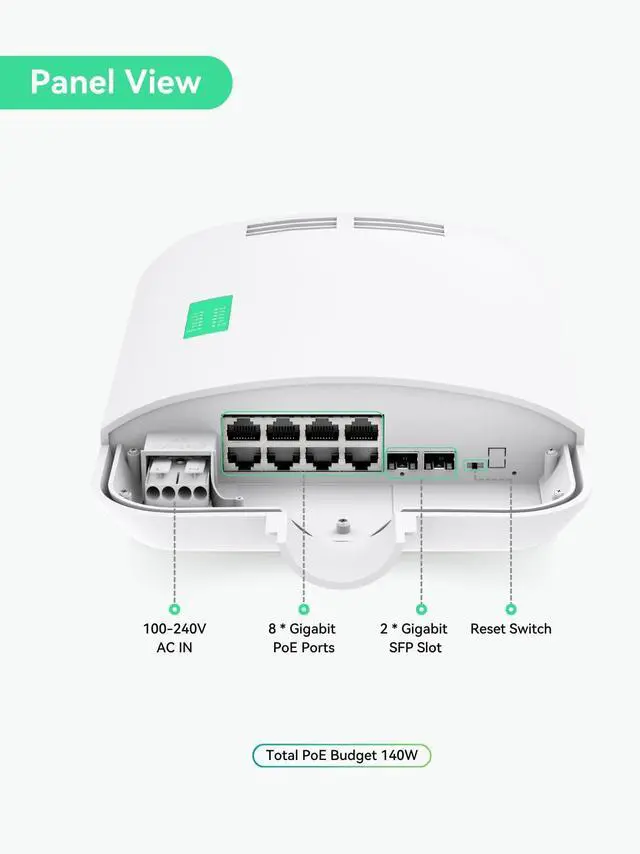 Panel View

100-240V
AC IN

8 * Gigabit
PoE Ports

2 * Gigabit
SFP Slot

Reset Switch

Total PoE Budget 140W