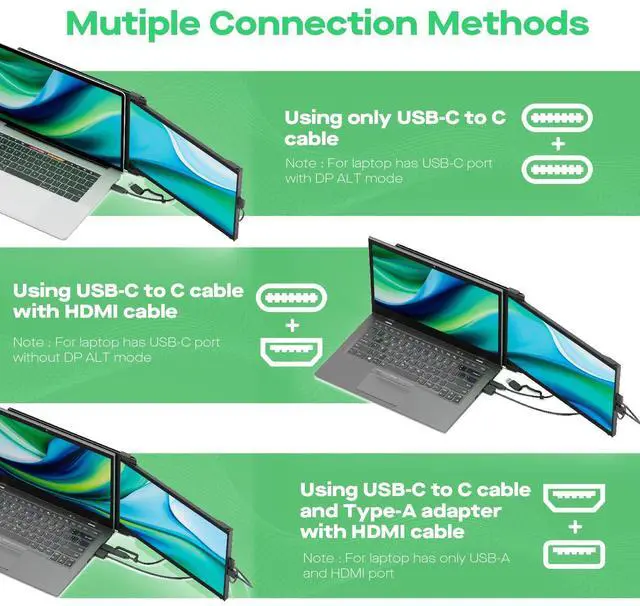 Mutiple Connection Methods

Using only USB-C to C cable

Note : For laptop has USB-C port with DP ALT mode

+

Using USB-C to C cable with HDMI cable

Note : For laptop has USB-C port without DP ALT mode

+

Using USB-C to C cable and Type-A adapter with HDMI cable

Note : For laptop has only USB-A and HDMI port

+