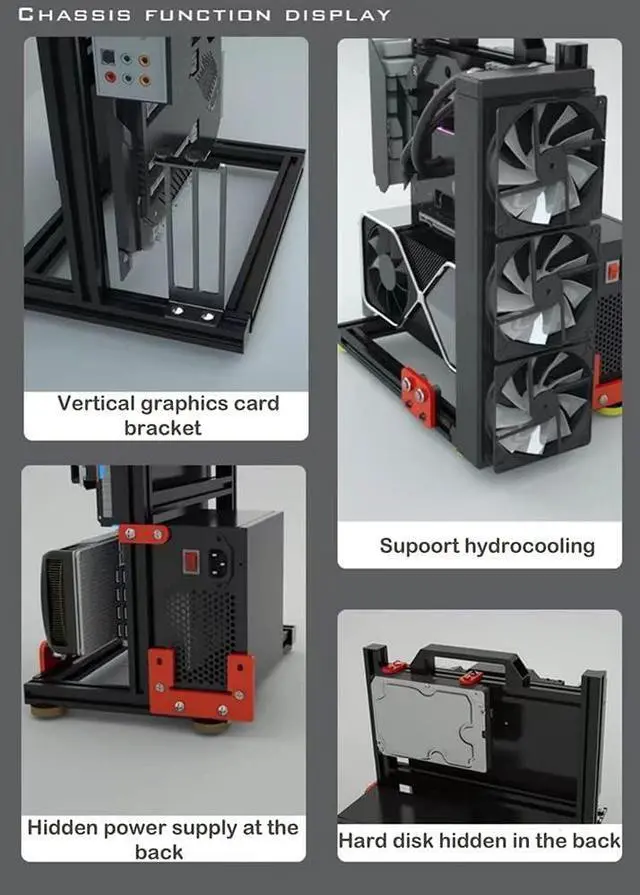 CHASSIS FUNCTION DISPLAY

Vertical graphics card bracket

Supoort hydrocooling

Hidden power supply at the back

Hard disk hidden in the back