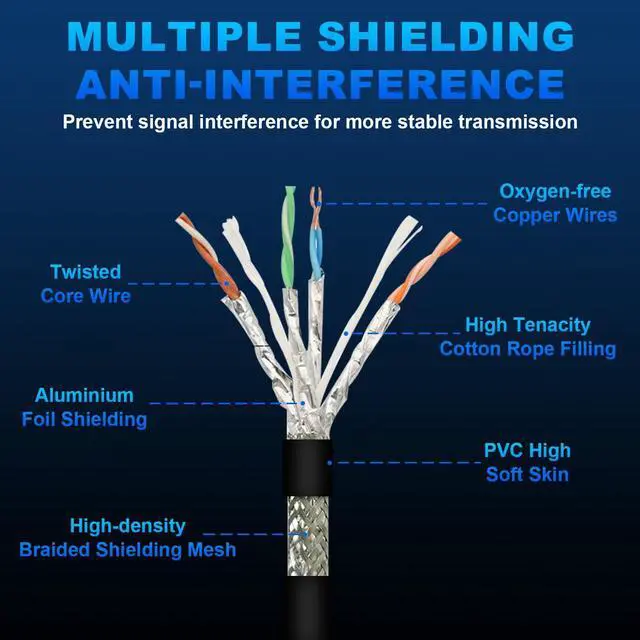 MULTIPLE SHIELDING
ANTI-INTERFERENCE
Prevent signal interference for more stable transmission

Oxygen-free
Copper Wires

Twisted
Core Wire

High Tenacity
Cotton Rope Filling

Aluminium
Foil Shielding

PVC High
Soft Skin

High-density
Braided Shielding Mesh