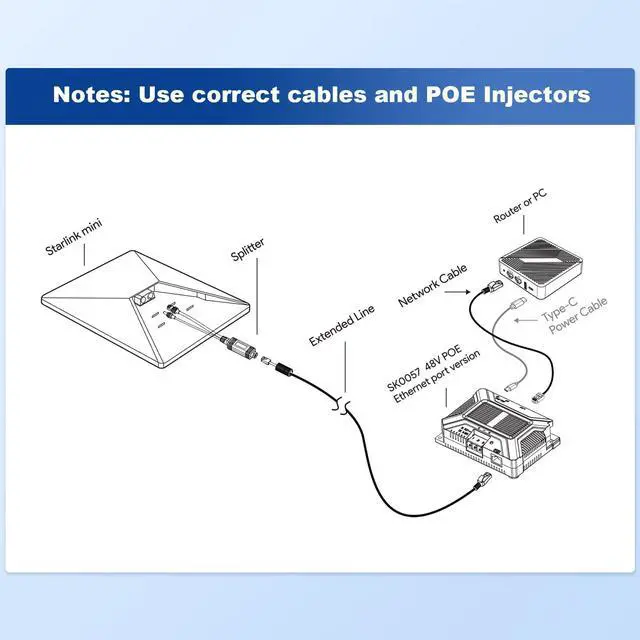 Notes: Use correct cables and POE Injectors

Starlink mini

Splitter

Extended Line

Network Cable

Router or PC

Type-C Power Cable

SK0057 48V POE Ethernet port version