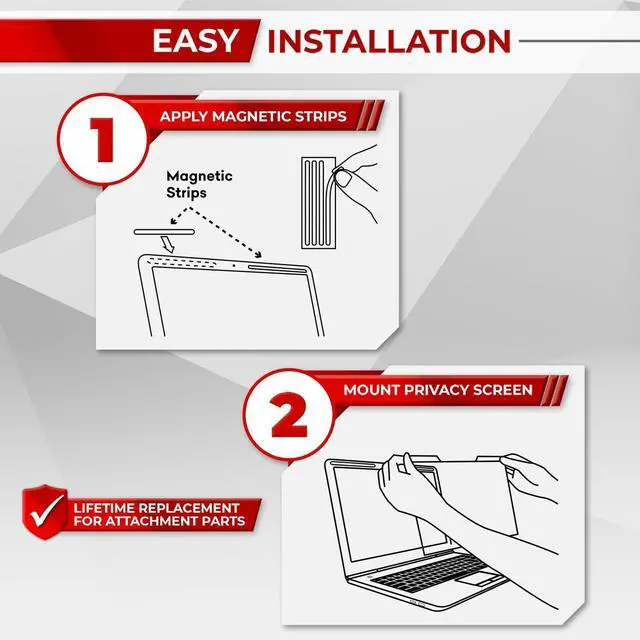 EASY INSTALLATION

1

APPLY MAGNETIC STRIPS

Magnetic Strips

2

MOUNT PRIVACY SCREEN

LIFETIME REPLACEMENT FOR ATTACHMENT PARTS