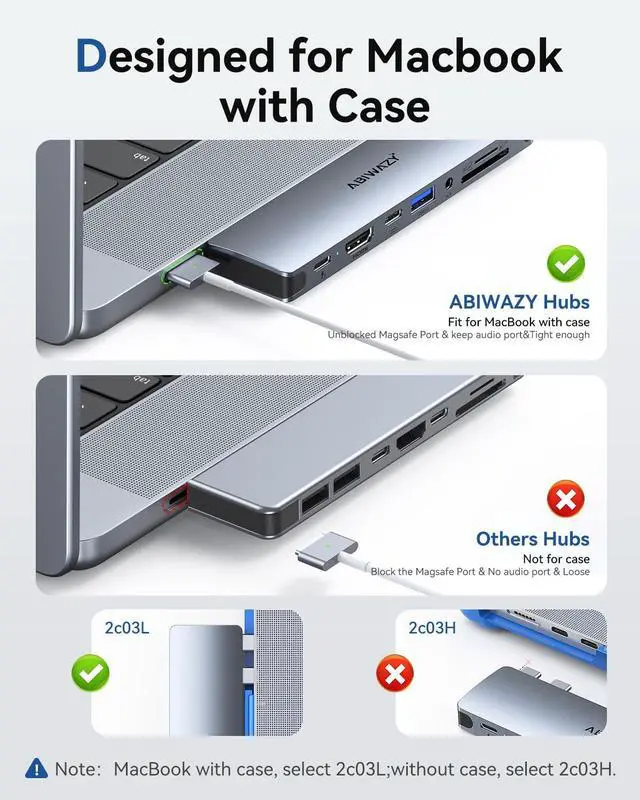 Designed for Macbook with Case

tab

ABIWAZY

ABIWAZY Hubs
Fit for MacBook with case
Unblocked Magsafe Port & keep audio port&Tight enough

tab

Others Hubs
Not for case
Block the Magsafe Port & No audio port & Loose

2c03L

2c03H

Note: MacBook with case, select 2c03L;without case, select 2c03H.