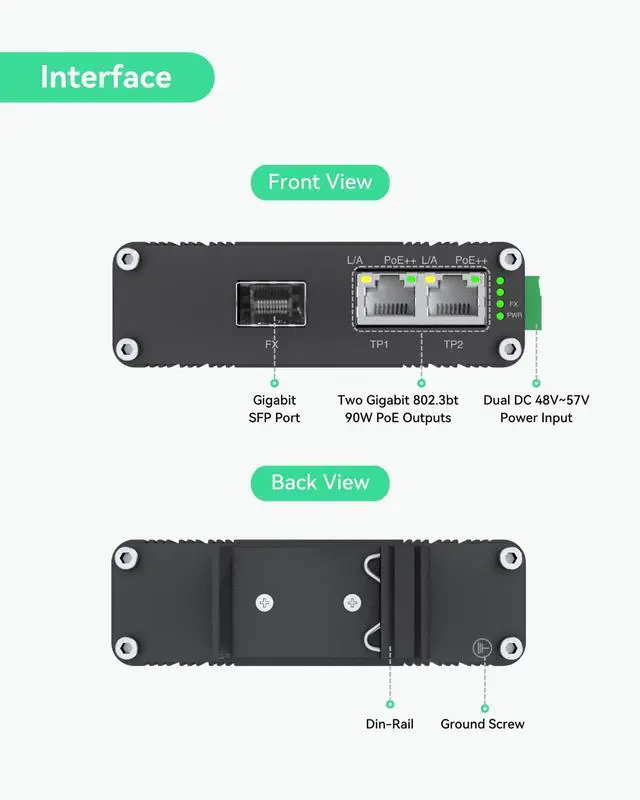 Interface

Front View

L/A PoE++ L/A PoE++

FX

PWR

FX

TP1

TP2

Gigabit SFP Port

Two Gigabit 802.3bt 90W PoE Outputs

Dual DC 48V~57V Power Input

Back View

Din-Rail

Ground Screw