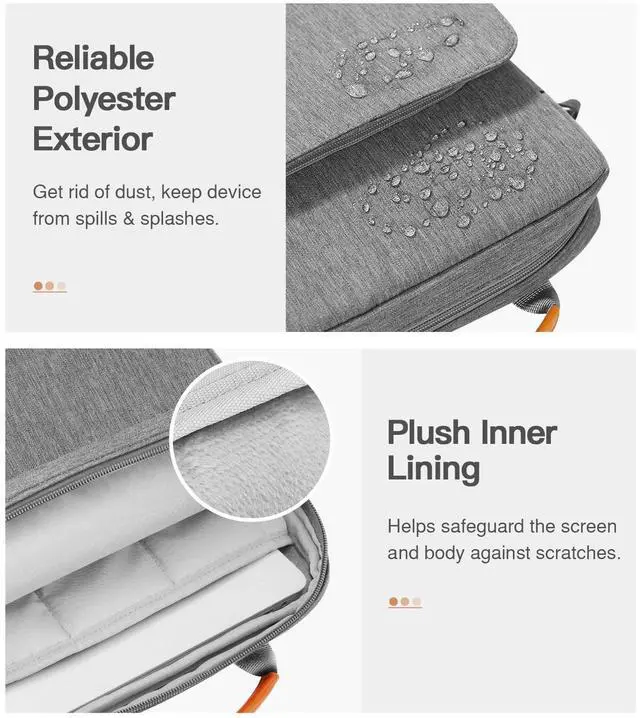 Reliable Polyester Exterior

Get rid of dust, keep device from spills & splashes.

Plush Inner Lining

Helps safeguard the screen and body against scratches.