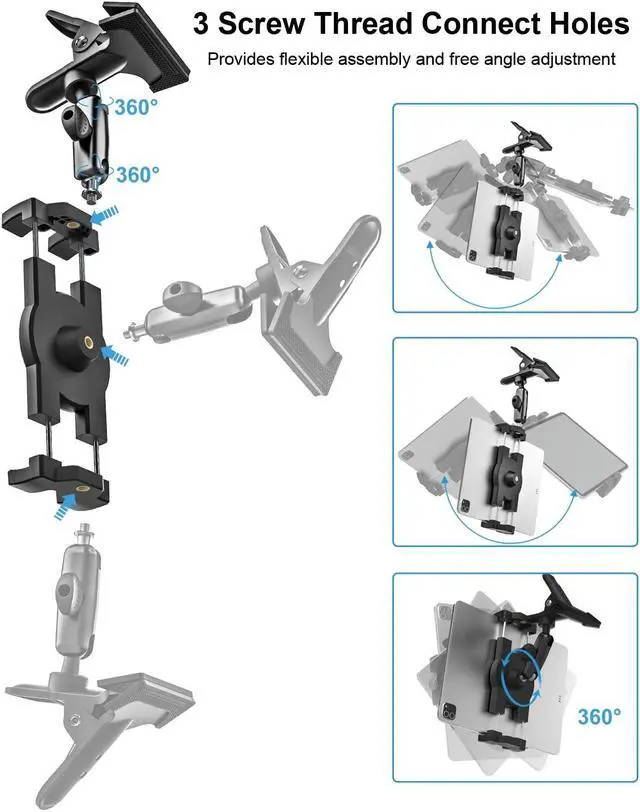 3 Screw Thread Connect Holes

Provides flexible assembly and free angle adjustment

360°

360°

360°