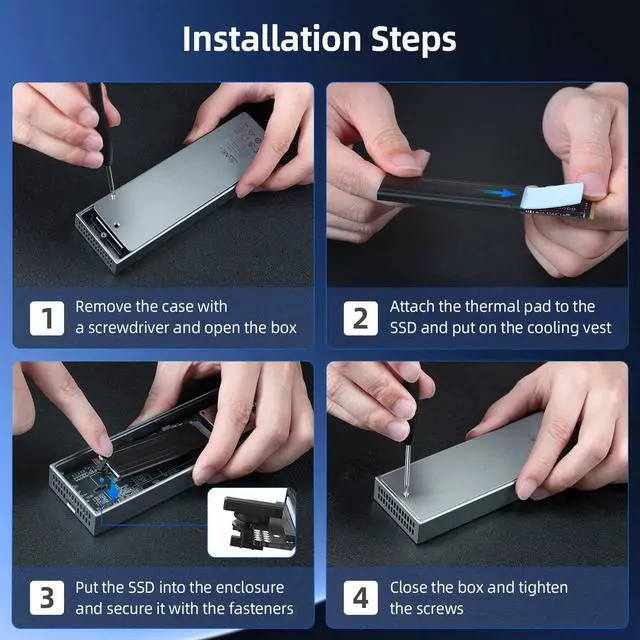 Installation Steps

1 Remove the case with a screwdriver and open the box

2 Attach the thermal pad to the SSD and put on the cooling vest

3 Put the SSD into the enclosure and secure it with the fasteners

4 Close the box and tighten the screws