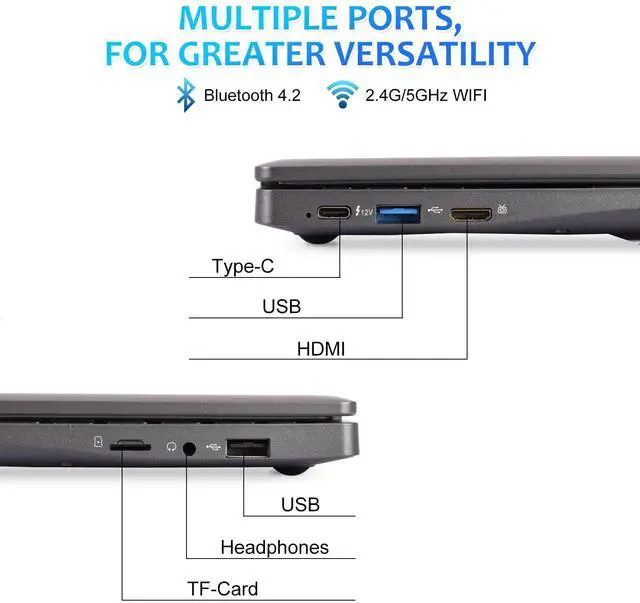 MULTIPLE PORTS,
FOR GREATER VERSATILITY

Bluetooth 4.2

2.4G/5GHz WIFI

12V

Type-C

USB

HDMI

USB

Headphones

TF-Card