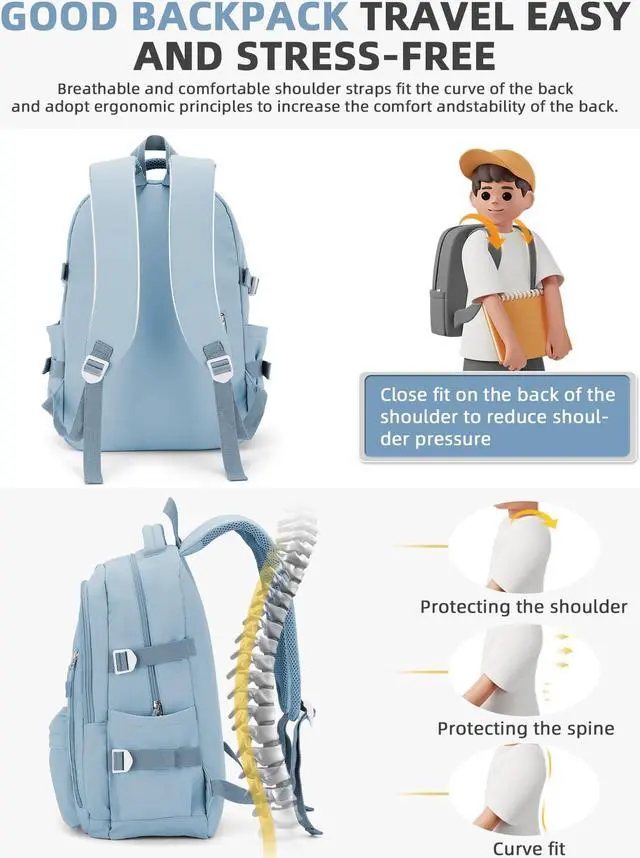 GOOD BACKPACK TRAVEL EASY AND STRESS-FREE

Breathable and comfortable shoulder straps fit the curve of the back and adopt ergonomic principles to increase the comfort andstability of the back.

Close fit on the back of the shoulder to reduce shoulder pressure

Protecting the shoulder

Protecting the spine

Curve fit