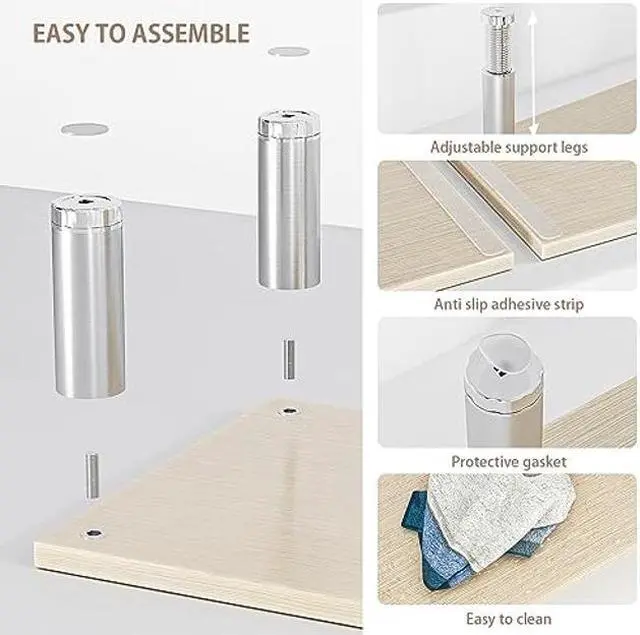 EASY TO ASSEMBLE

Adjustable support legs

Anti slip adhesive strip

Protective gasket

Easy to clean