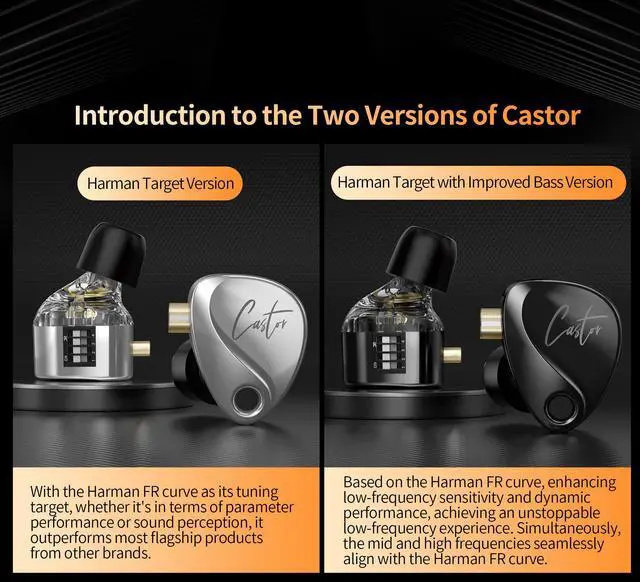 Introduction to the Two Versions of Castor

Harman Target Version

Castor

With the Harman FR curve as its tuning target, whether it's in terms of parameter performance or sound perception, it outperforms most flagship products from other brands.

Harman Target with Improved Bass Version

Castor

Based on the Harman FR curve, enhancing low-frequency sensitivity and dynamic performance, achieving an unstoppable low-frequency experience. Simultaneously, the mid and high frequencies seamlessly align with the Harman FR curve.