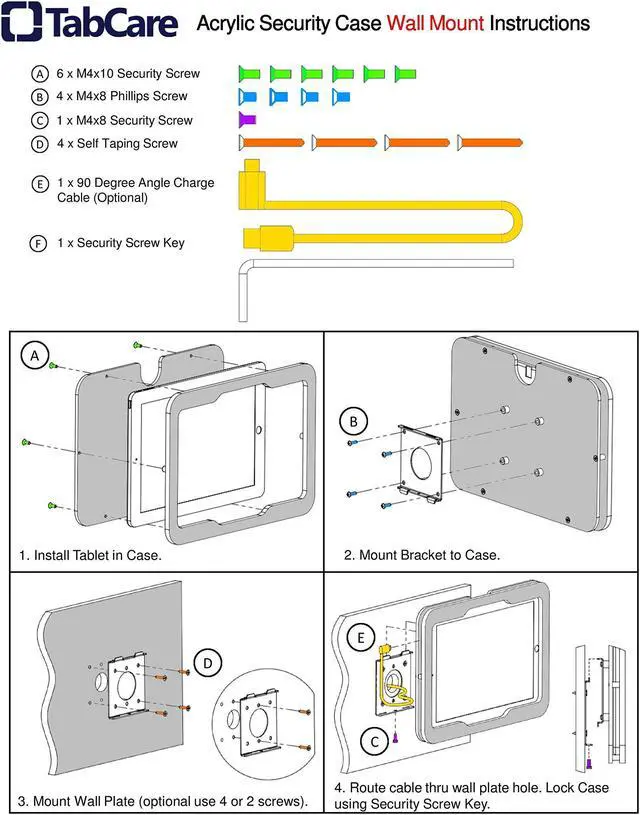 TabCare Acrylic Security Case Wall Mount Instructions

A 6 x M4x10 Security Screw
B 4 x M4x8 Phillips Screw
C 1 x M4x8 Security Screw
D 4 x Self Taping Screw
E 1 x 90 Degree Angle Charge Cable (Optional)
F 1 x Security Screw Key

A
1. Install Tablet in Case.

B
2. Mount Bracket to Case.

D
3. Mount Wall Plate (optional use 4 or 2 screws).

E
C
4. Route cable thru wall plate hole. Lock Case using Security Screw Key.