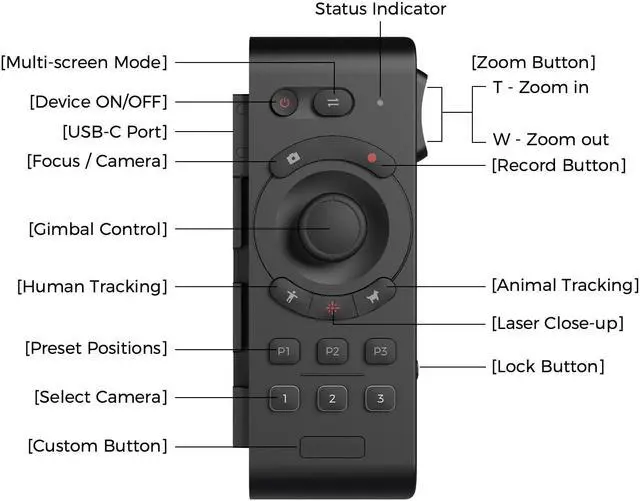 Status Indicator

[Multi-screen Mode]

[Device ON/OFF]

[USB-C Port]

[Focus / Camera]

[Gimbal Control]

[Human Tracking]

[Preset Positions]

[Select Camera]

[Custom Button]

[Zoom Button]

T - Zoom in

W - Zoom out

[Record Button]

[Animal Tracking]

[Laser Close-up]

[Lock Button]

P1 P2 P3

1 2 3