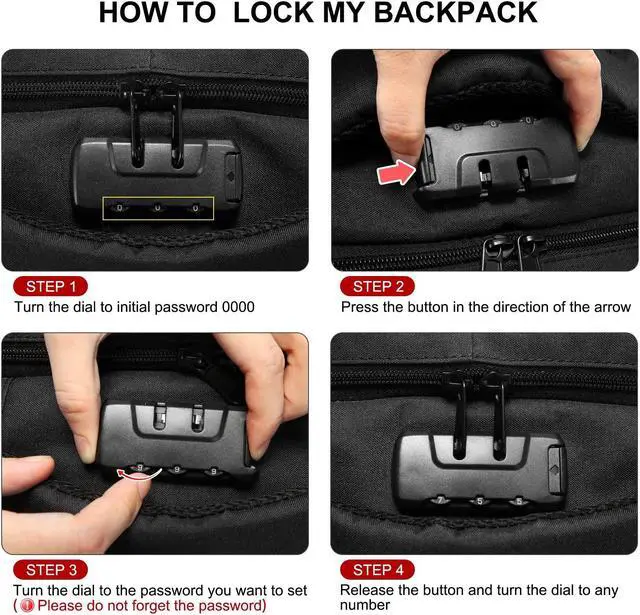 HOW TO LOCK MY BACKPACK

0 0 0

STEP 1
Turn the dial to initial password 0000

STEP 2
Press the button in the direction of the arrow

9 9 9

STEP 3
Turn the dial to the password you want to set
( Please do not forget the password)

7 5 5

STEP 4
Release the button and turn the dial to any number