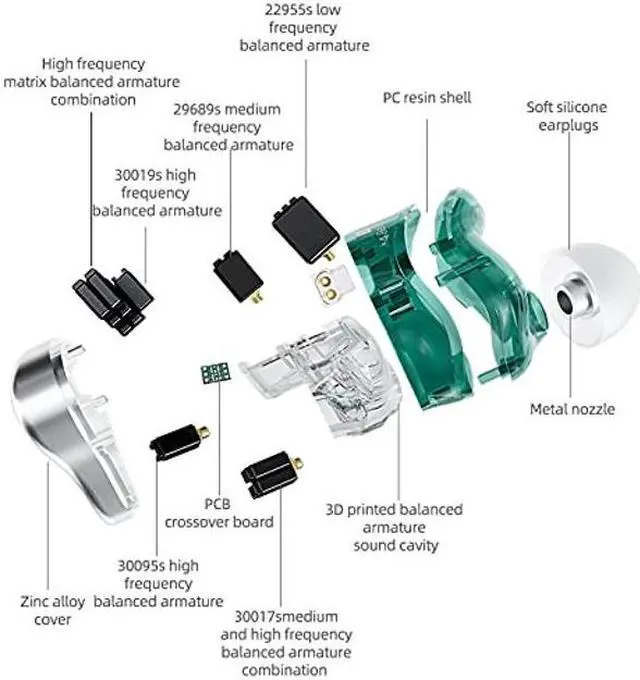 22955s low frequency balanced armature

High frequency matrix balanced armature combination

29689s medium frequency balanced armature

PC resin shell

Soft silicone earplugs

30019s high frequency balanced armature

Metal nozzle

PCB crossover board

3D printed balanced armature sound cavity

30095s high frequency balanced armature

Zinc alloy cover

30017smedium and high frequency balanced armature combination