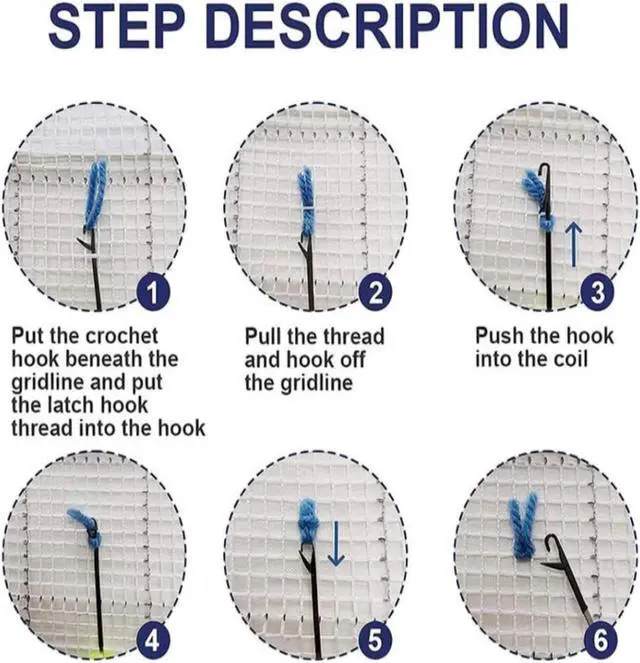 STEP DESCRIPTION

1

Put the crochet hook beneath the gridline and put the latch hook thread into the hook

2

Pull the thread and hook off the gridline

3

Push the hook into the coil

4

5

6