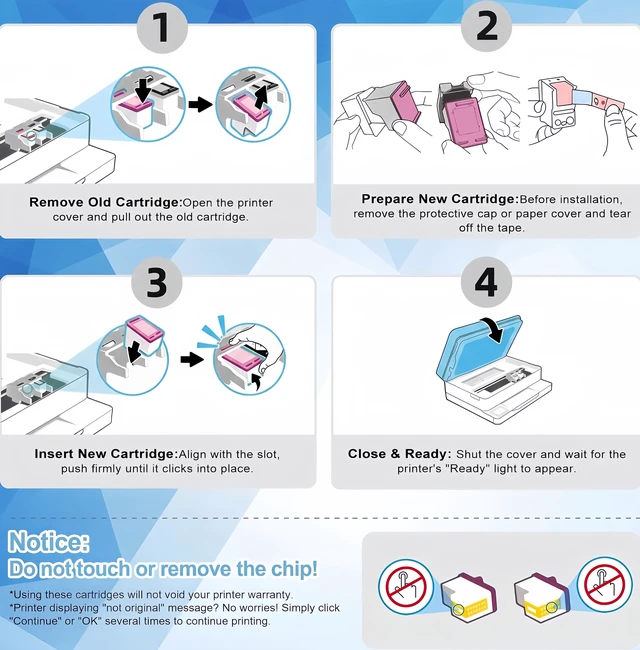 1

Remove Old Cartridge:Open the printer cover and pull out the old cartridge.

2

Prepare New Cartridge:Before installation, remove the protective cap or paper cover and tear off the tape.

3

Insert New Cartridge:Align with the slot, push firmly until it clicks into place.

4

Close & Ready: Shut the cover and wait for the printer's "Ready" light to appear.

Notice:
Do not touch or remove the chip!

*Using these cartridges will not void your printer warranty.
*Printer displaying "not original" message? No worries! Simply click "Continue" or "OK" several times to continue printing.