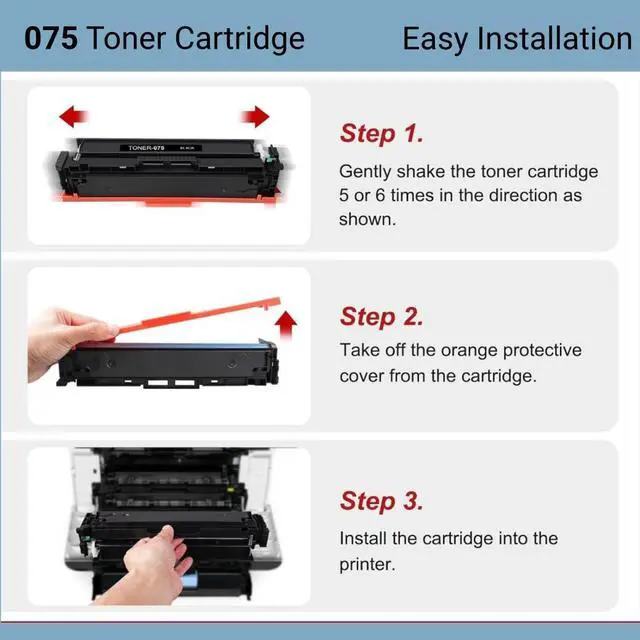 075 Toner Cartridge

Easy Installation

TONER-075 BLACK

Step 1.

Gently shake the toner cartridge 5 or 6 times in the direction as shown.

Step 2.

Take off the orange protective cover from the cartridge.

Step 3.

Install the cartridge into the printer.