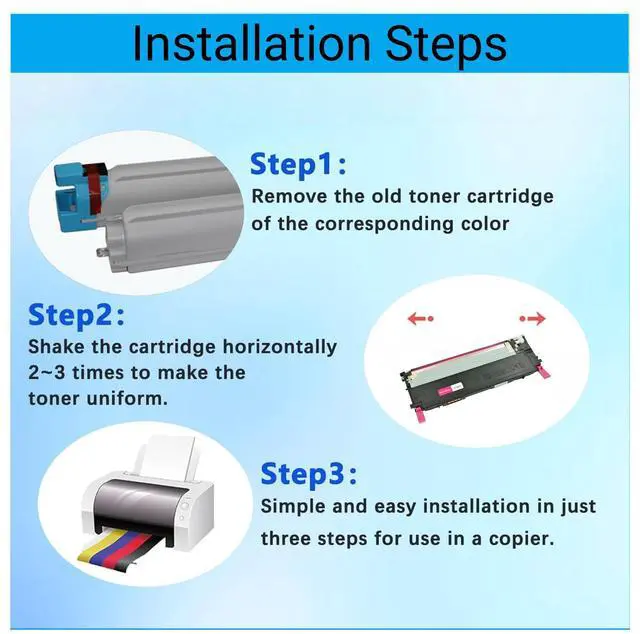 Installation Steps

Step1:
Remove the old toner cartridge of the corresponding color

Step2:
Shake the cartridge horizontally 2~3 times to make the toner uniform.

Step3:
Simple and easy installation in just three steps for use in a copier.