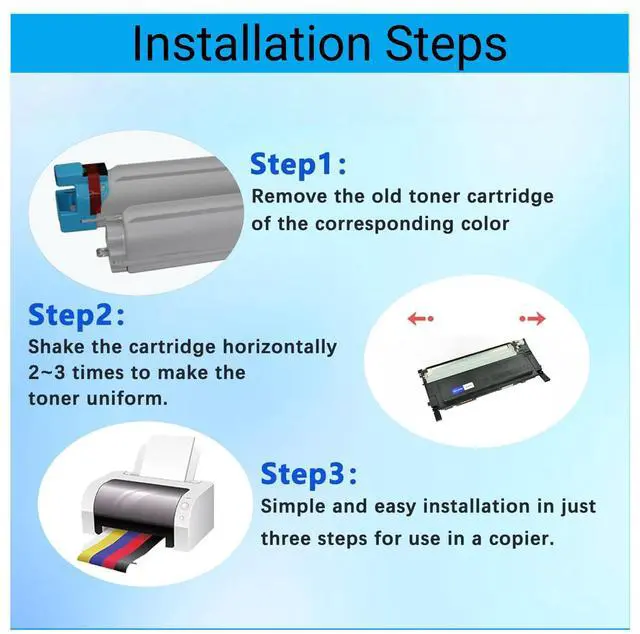 Installation Steps

Step1:
Remove the old toner cartridge of the corresponding color

Step2:
Shake the cartridge horizontally 2~3 times to make the toner uniform.

Step3:
Simple and easy installation in just three steps for use in a copier.