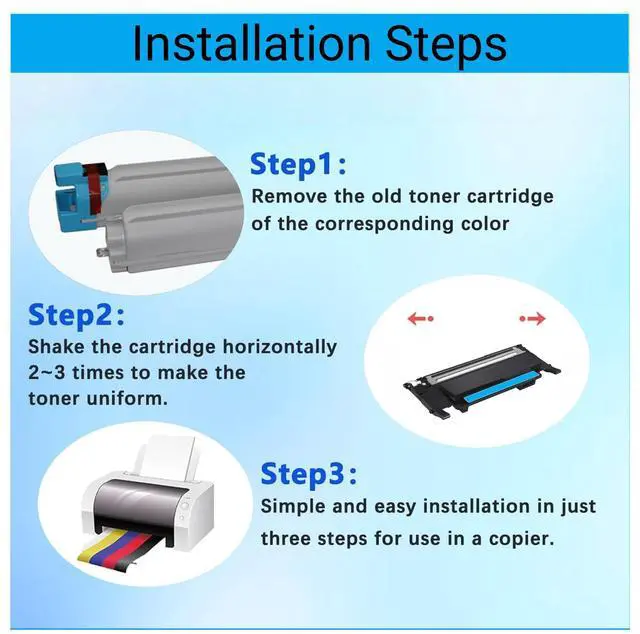 Installation Steps

Step1:
Remove the old toner cartridge of the corresponding color

Step2:
Shake the cartridge horizontally 2~3 times to make the toner uniform.

Step3:
Simple and easy installation in just three steps for use in a copier.