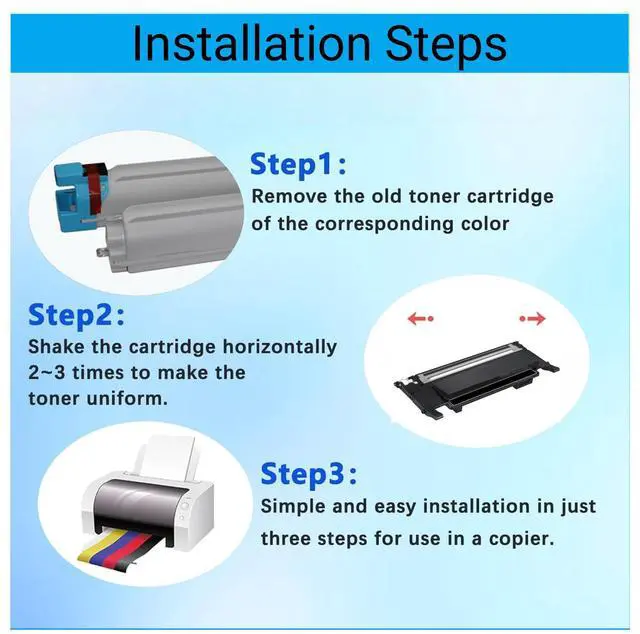 Installation Steps

Step1:
Remove the old toner cartridge of the corresponding color

Step2:
Shake the cartridge horizontally 2~3 times to make the toner uniform.

Step3:
Simple and easy installation in just three steps for use in a copier.