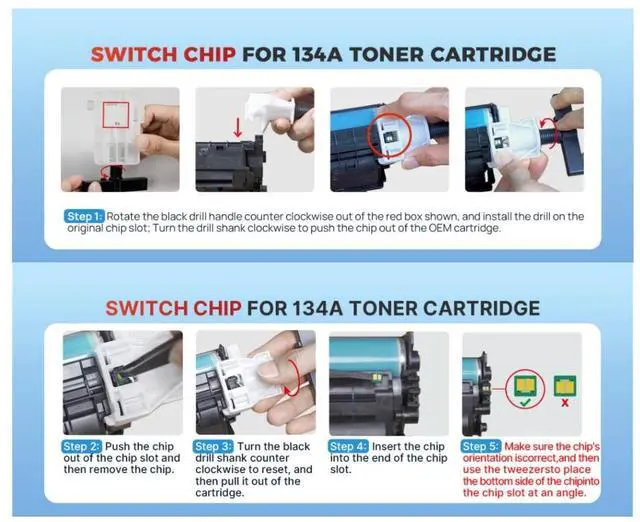 SWITCH CHIP FOR 134A TONER CARTRIDGE

Step 1: Rotate the black drill handle counter clockwise out of the red box shown, and install the drill on the original chip slot; Turn the drill shank clockwise to push the chip out of the OEM cartridge.

SWITCH CHIP FOR 134A TONER CARTRIDGE

Step 2: Push the chip out of the chip slot and then remove the chip.

Step 3: Turn the black drill shank counter clockwise to reset, and then pull it out of the cartridge.

Step 4: Insert the chip into the end of the chip slot.

Step 5: Make sure the chip's orientation iscorrect,and then use the tweezersto place the bottom side of the chipinto the chip slot at an angle.