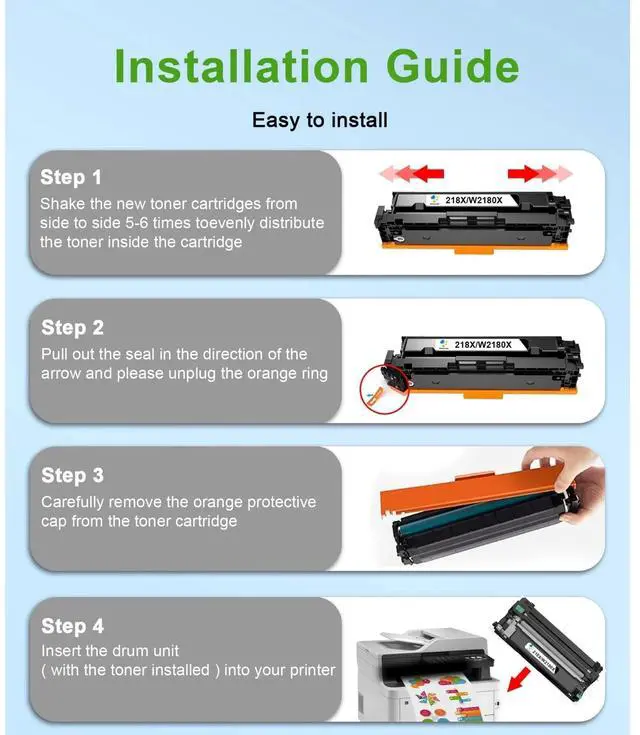 Installation Guide

Easy to install

Step 1
Shake the new toner cartridges from side to side 5-6 times toevenly distribute the toner inside the cartridge

218X/W2180X

Step 2
Pull out the seal in the direction of the arrow and please unplug the orange ring

218X/W2180X

Step 3
Carefully remove the orange protective cap from the toner cartridge

Step 4
Insert the drum unit
( with the toner installed ) into your printer

218X/W2180X