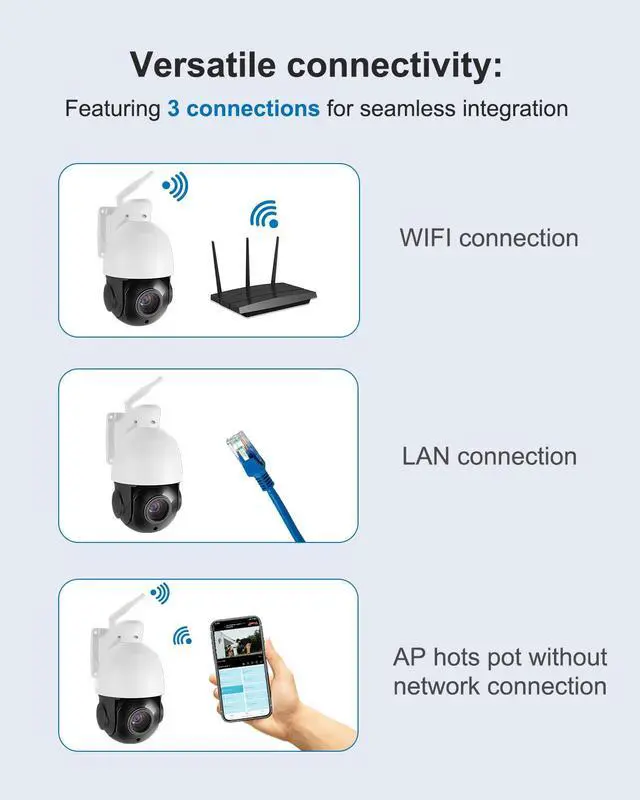 Versatile connectivity:

Featuring 3 connections for seamless integration

WIFI connection

LAN connection

AP hots pot without network connection