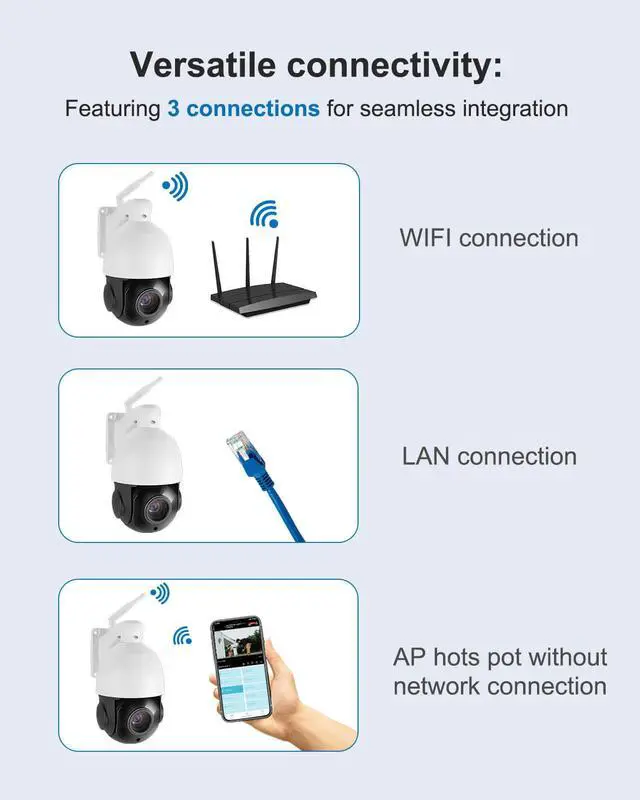 Versatile connectivity:

Featuring 3 connections for seamless integration

WIFI connection

LAN connection

AP hots pot without network connection