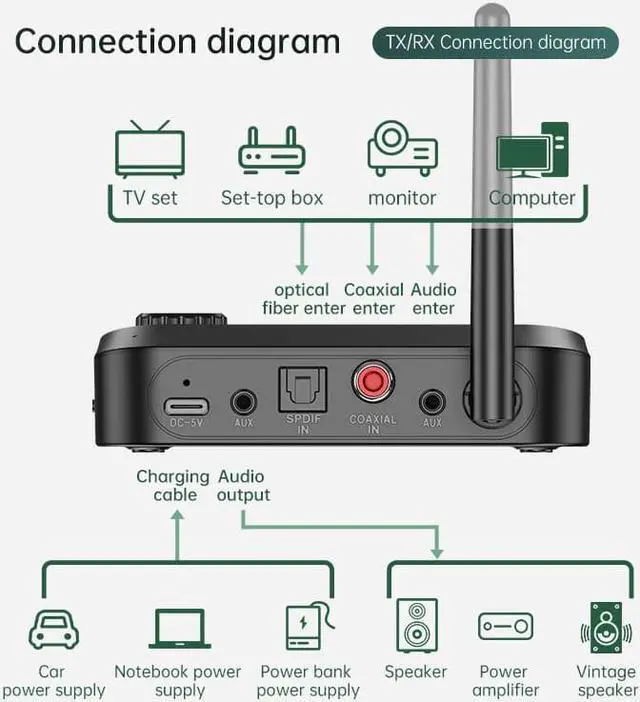 Connection diagram

TX/RX Connection diagram

TV set

Set-top box

monitor

Computer

optical fiber enter

Coaxial enter

Audio enter

DC-5V

AUX

SPDIF IN

COAXIAL IN

AUX

Charging cable

Audio output

Car power supply

Notebook power supply

Power bank power supply

Speaker

Power amplifier

Vintage speaker