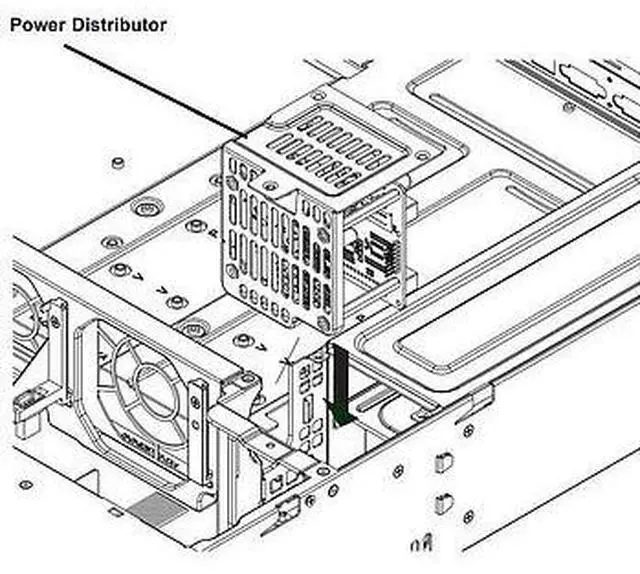 Power Distributor