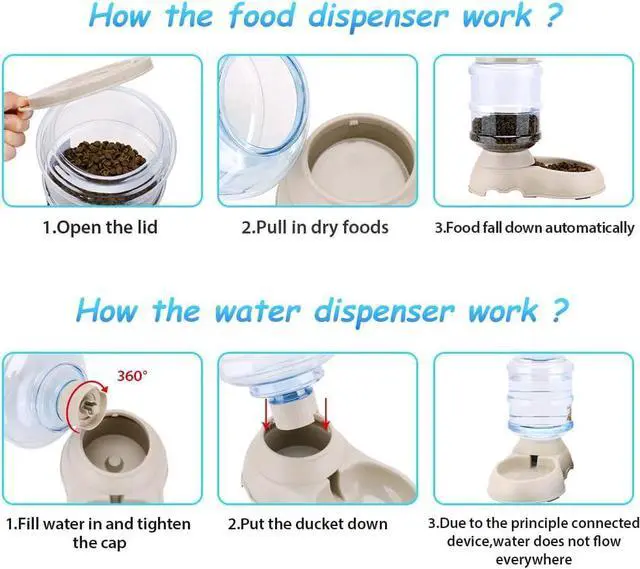 How the food dispenser work ?

1.Open the lid

2.Pull in dry foods

3.Food fall down automatically

How the water dispenser work ?

360°

1.Fill water in and tighten the cap

2.Put the ducket down

3.Due to the principle connected device,water does not flow everywhere