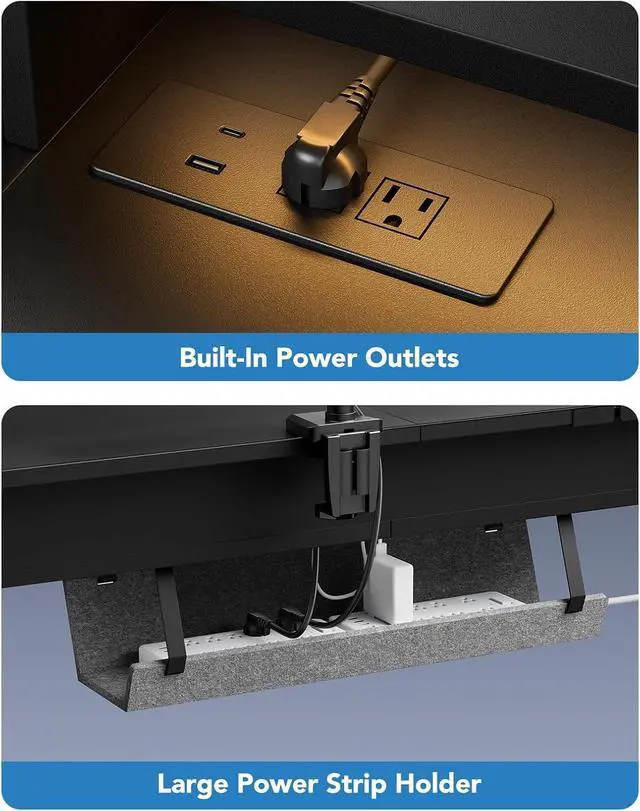 Built-In Power Outlets

Large Power Strip Holder