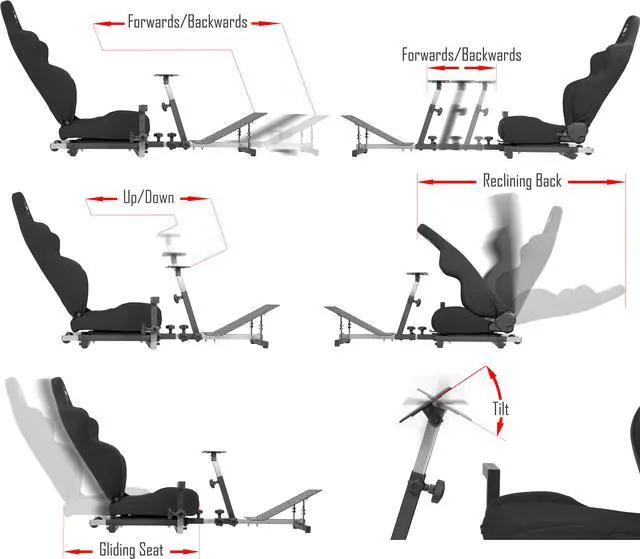 Forwards/Backwards

Forwards/Backwards

Up/Down

Reclining Back

Tilt

Gliding Seat