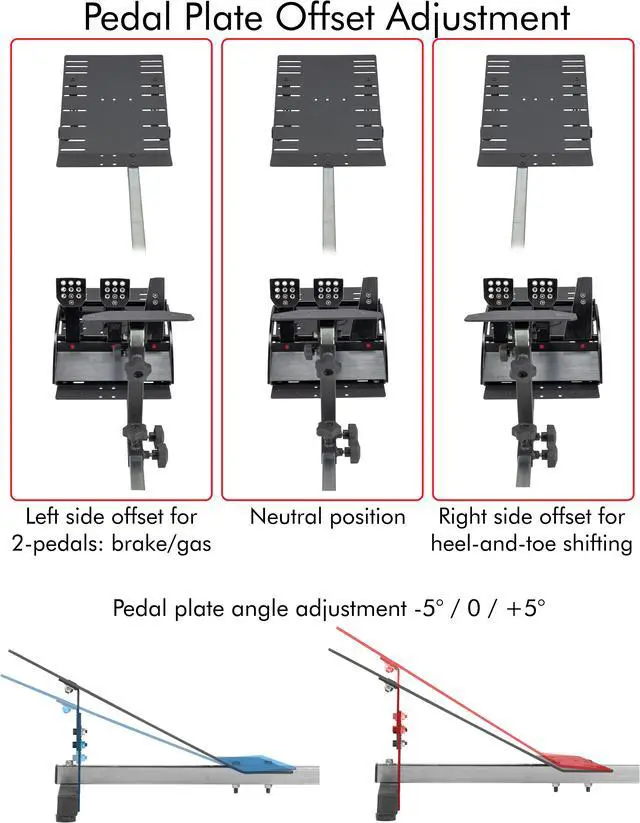 Pedal Plate Offset Adjustment

Left side offset for 2-pedals: brake/gas

Neutral position

Right side offset for heel-and-toe shifting

Pedal plate angle adjustment -5° / 0 / +5°