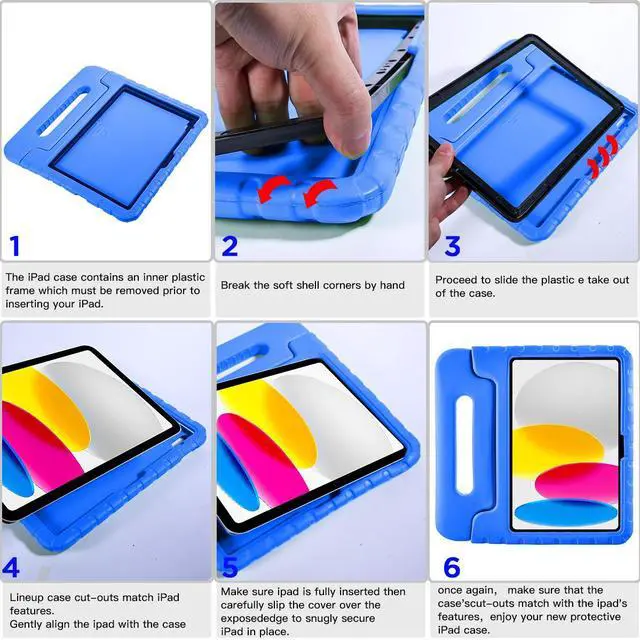 1

The iPad case contains an inner plastic frame which must be removed prior to inserting your iPad.

2

Break the soft shell corners by hand

3

Proceed to slide the plastic e take out of the case.

4

Lineup case cut-outs match iPad features.
Gently align the ipad with the case

5

Make sure ipad is fully inserted then carefully slip the cover over the exposededge to snugly secure iPad in place.

6

once again, make sure that the case'scut-outs match with the ipad's features, enjoy your new protective iPad case.