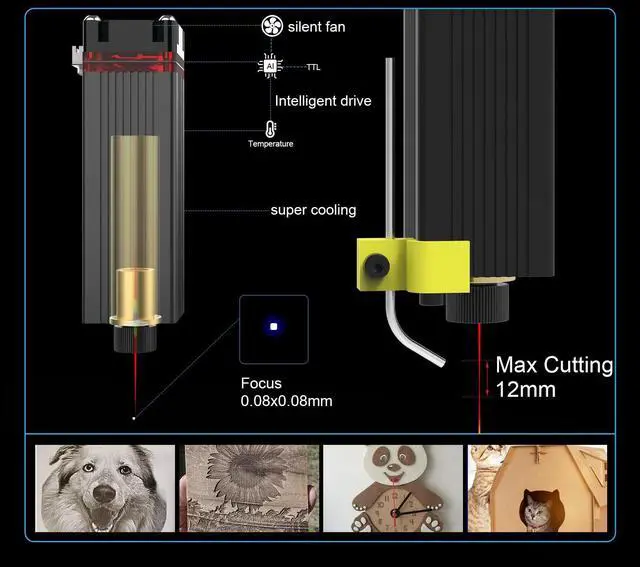 silent fan

AI TTL

Intelligent drive

Temperature

super cooling

Focus
0.08x0.08mm

Max Cutting
12mm