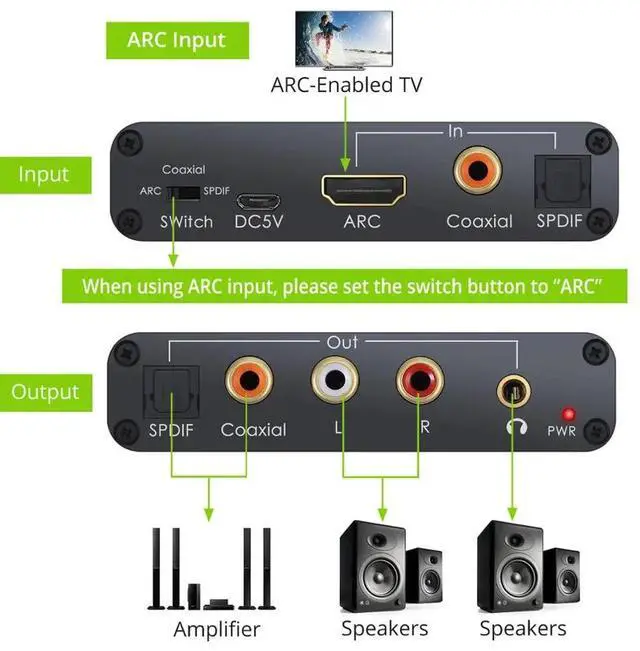 ARC Input

ARC-Enabled TV

Input

In

Coaxial

ARC SPDIF

SWitch DC5V ARC Coaxial SPDIF

When using ARC input, please set the switch button to "ARC"

Output

Out

SPDIF Coaxial L R PWR

Amplifier Speakers Speakers