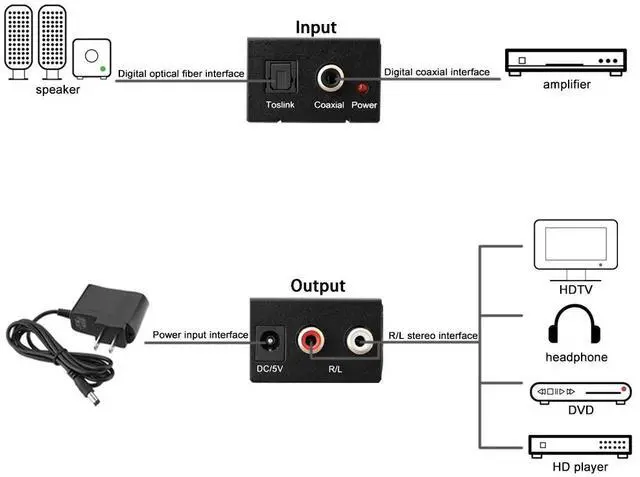 Input

speaker

Digital optical fiber interface

Toslink Coaxial Power

Digital coaxial interface

amplifier

Output

Power input interface

DC/5V R/L

R/L stereo interface

HDTV

headphone

DVD

HD player